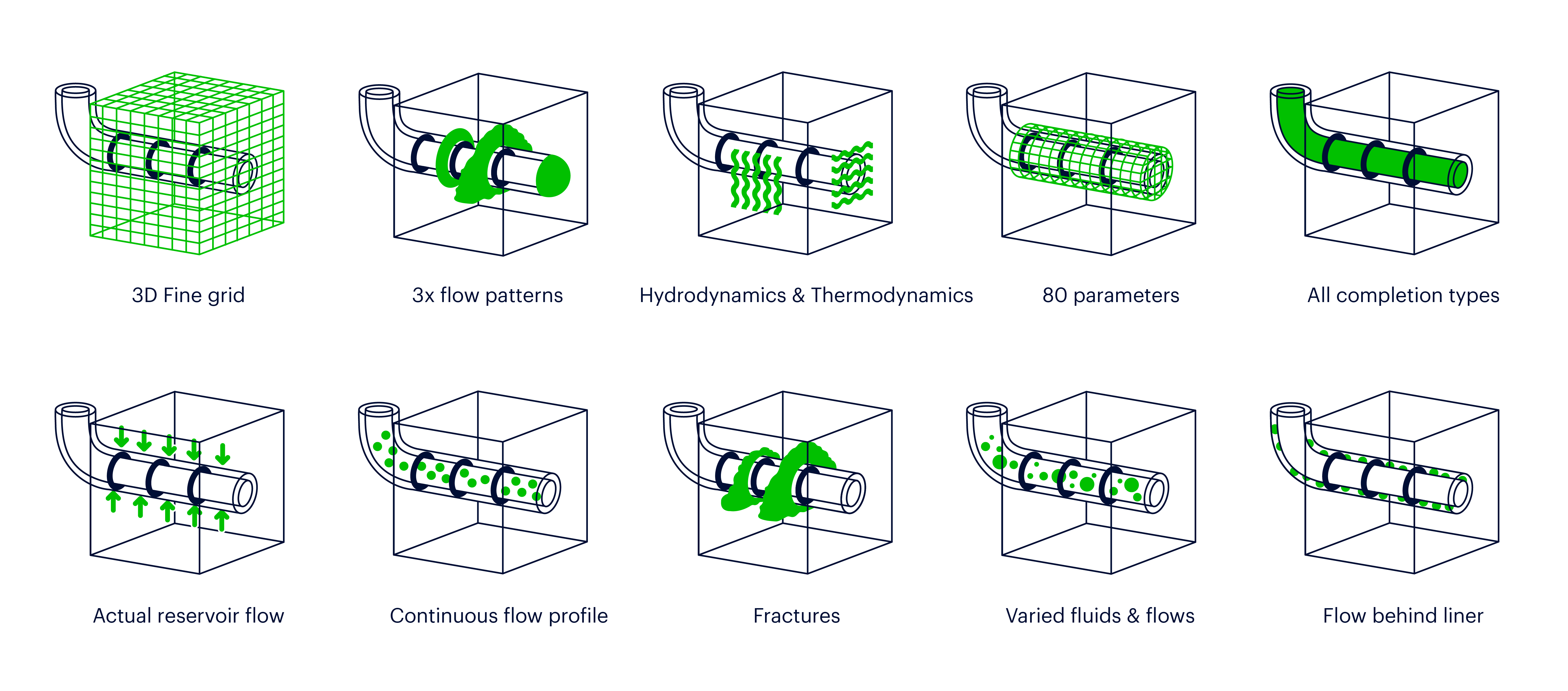 3D Fine grid

3x flow patterns

Hydrodynamics & Thermodynamics

80 parameters

All completion types

Actual reservoir flow

Continuous flow profile

Fractures

Varied fluids & flows

Flow behind liner