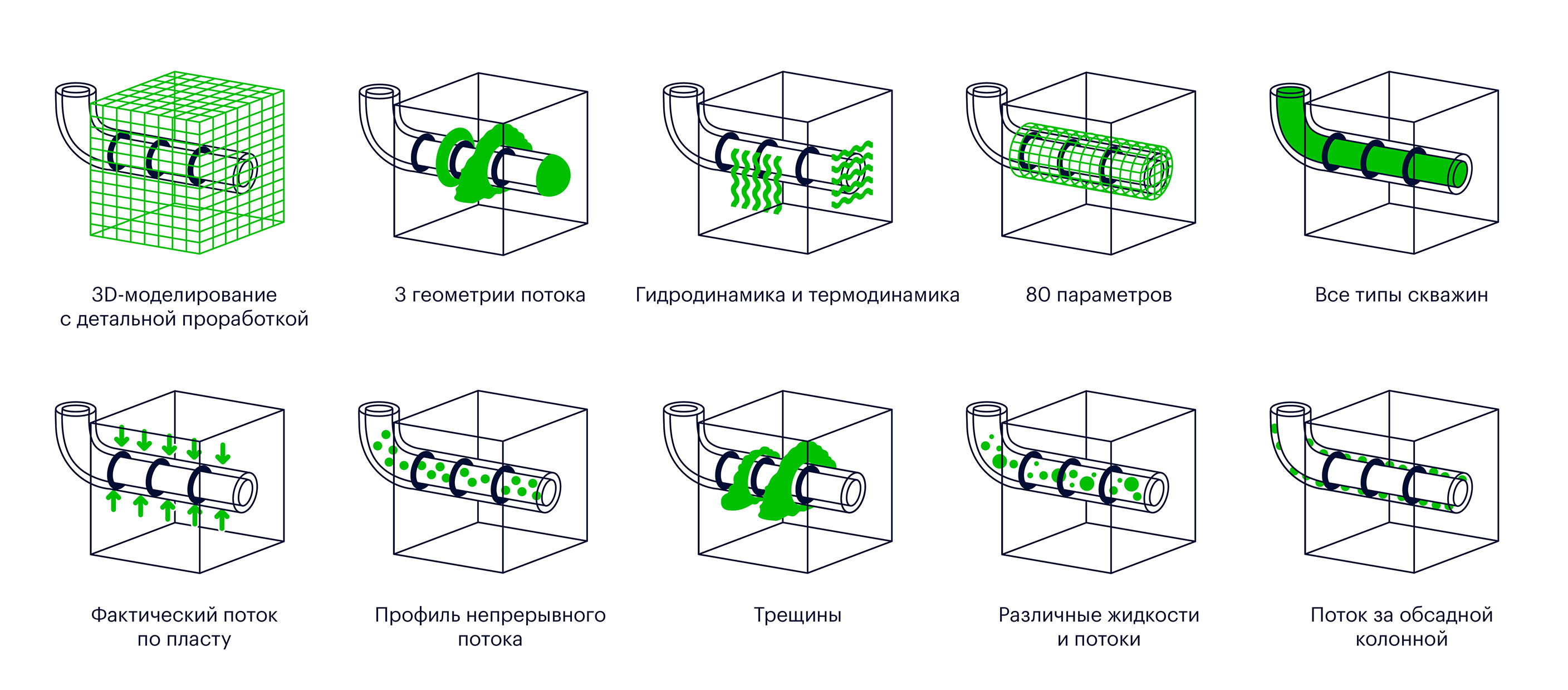 3D-моделирование с детальной проработкой

3 геометрии потока

Гидродинамика и термодинамика

80 параметров

Все типы скважин

Фактический поток по пласту

Профиль непрерывного потока

Трещины

Различные жидкости и потоки

Поток за обсадной колонной